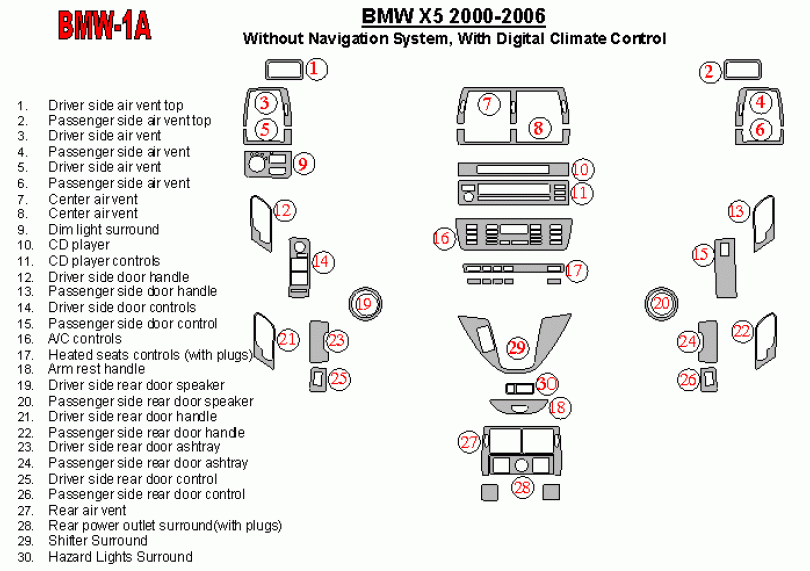 BMW-1A

BMW X5 2000-2006
Without Navigation System, With Digital Climate Control

1. Driver side air vent top
2. Passenger side air vent top
3. Driver side air vent
4. Passenger side air vent
5. Driver side air vent
6. Passenger side air vent
7. Center air vent
8. Center air vent
9. Dim light surround
10. CD player
11. CD player controls
12. Driver side door handle
13. Passenger side door handle
14. Driver side door controls
15. Passenger side door control
16. A/C controls
17. Heated seats controls (with plugs)
18. Arm rest handle
19. Driver side rear door speaker
20. Passenger side rear door speaker
21. Driver side rear door handle
22. Passenger side rear door handle
23. Driver side rear door ashtray
24. Passenger side rear door ashtray
25. Driver side rear door control
26. Passenger side rear door control
27. Rear air vent
28. Rear power outlet surround(with plugs)
29. Shifter Surround
30. Hazard Lights Surround

1 2 3 4 5 6 7 8 9 10 11 12 13 14 15 16 17 18 19 20 21 22 23 24 25 26 27 28 29 30