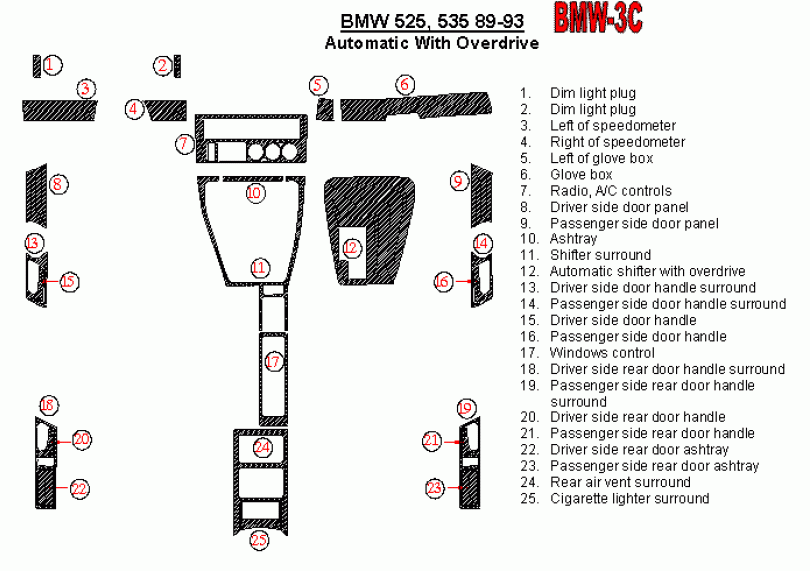 BMW 525, 535 89-93
Automatic With Overdrive

BMW-3C

1 2 3 4 5 6 7 8 9 10 11 12 13 14 15 16 17 18 19 20 21 22 23 24 25

1. Dim light plug
2. Dim light plug
3. Left of speedometer
4. Right of speedometer
5. Left of glove box
6. Glove box
7. Radio, A/C controls
8. Driver side door panel
9. Passenger side door panel
10. Ashtray
11. Shifter surround
12. Automatic shifter with overdrive
13. Driver side door handle surround
14. Passenger side door handle surround
15. Driver side door handle
16. Passenger side door handle
17. Windows control
18. Driver side rear door handle surround
19. Passenger side rear door handle surround
20. Driver side rear door handle
21. Passenger side rear door handle
22. Driver side rear door ashtray
23. Passenger side rear door ashtray
24. Rear air vent surround
25. Cigarette lighter surround