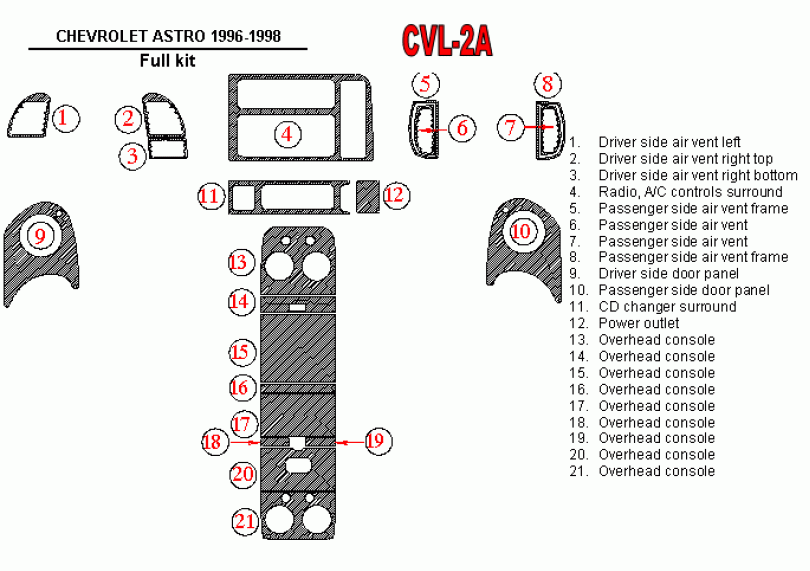 CHEVROLET ASTRO 1996-1998
Full kit

CVL-2A

1
2
3
4
5
6
7
8
9
10
11
12
13
14
15
16
17
18
19
20
21

1. Driver side air vent left
2. Driver side air vent right top
3. Driver side air vent right bottom
4. Radio, A/C controls surround
5. Passenger side air vent frame
6. Passenger side air vent
7. Passenger side air vent
8. Passenger side air vent frame
9. Driver side door panel
10. Passenger side door panel
11. CD changer surround
12. Power outlet
13. Overhead console
14. Overhead console
15. Overhead console
16. Overhead console
17. Overhead console
18. Overhead console
19. Overhead console
20. Overhead console
21. Overhead console