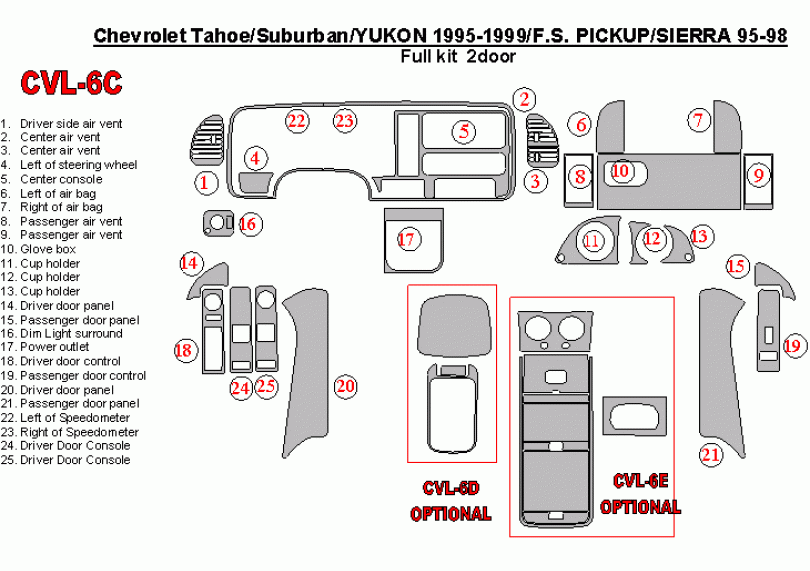 Chevrolet Tahoe/Suburban/YUKON 1995-1999/F.S. PICKUP/SIERRA 95-98
Full kit 2door

CVL-6C

1. Driver side air vent
2. Center air vent
3. Center air vent
4. Left of steering wheel
5. Center console
6. Left of air bag
7. Right of air bag
8. Passenger air vent
9. Passenger air vent
10. Glove box
11. Cup holder
12. Cup holder
13. Cup holder
14. Driver door panel
15. Passenger door panel
16. Dim Light surround
17. Power outlet
18. Driver door control
19. Passenger door control
20. Driver door panel
21. Passenger door panel
22. Left of Speedometer
23. Right of Speedometer
24. Driver Door Console
25. Driver Door Console

22 23 2 5 6 7 4 1 3 8 10 9 16 17 11 12 13 14 15 18 24 25 20 19 21

CVL-6D
OPTIONAL

CVL-6E
OPTIONAL