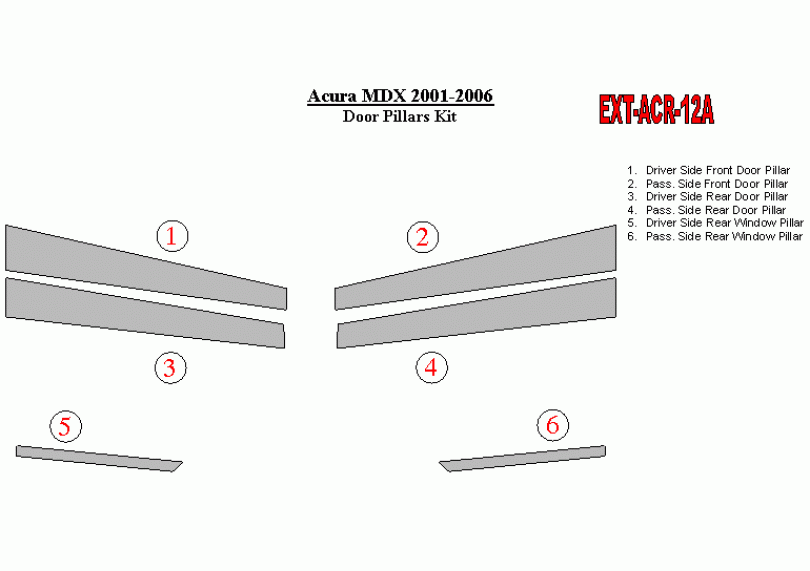 Acura MDX 2001-2006
Door Pillars Kit

EXT-ACR-12A

1. Driver Side Front Door Pillar
2. Pass. Side Front Door Pillar
3. Driver Side Rear Door Pillar
4. Pass. Side Rear Door Pillar
5. Driver Side Rear Window Pillar
6. Pass. Side Rear Window Pillar

1
2
3
4
5
6