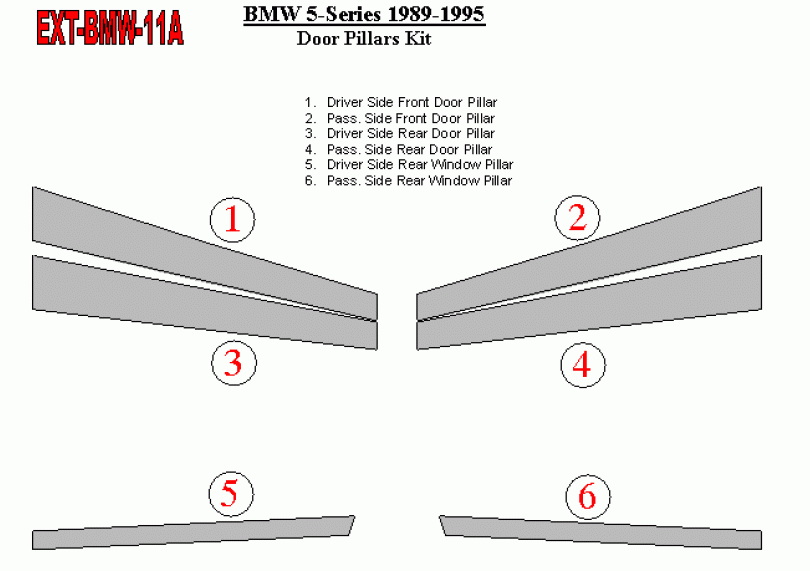 EXT-BMW-11A

BMW 5-Series 1989-1995
Door Pillars Kit

1. Driver Side Front Door Pillar
2. Pass. Side Front Door Pillar
3. Driver Side Rear Door Pillar
4. Pass. Side Rear Door Pillar
5. Driver Side Rear Window Pillar
6. Pass. Side Rear Window Pillar

1
2
3
4
5
6