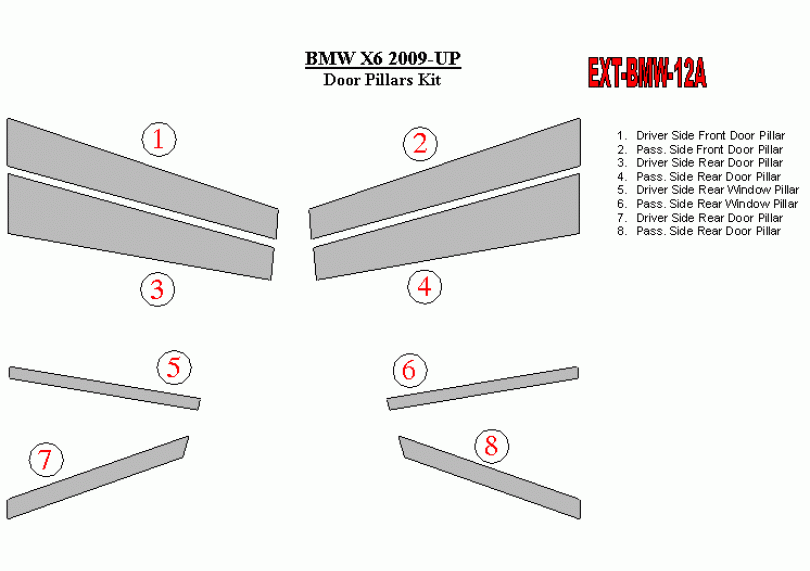 BMW X6 2009-UP
Door Pillars Kit

EXT-BMW-12A

1. Driver Side Front Door Pillar
2. Pass. Side Front Door Pillar
3. Driver Side Rear Door Pillar
4. Pass. Side Rear Door Pillar
5. Driver Side Rear Window Pillar
6. Pass. Side Rear Window Pillar
7. Driver Side Rear Door Pillar
8. Pass. Side Rear Door Pillar

1

2

3

4

5

6

7

8