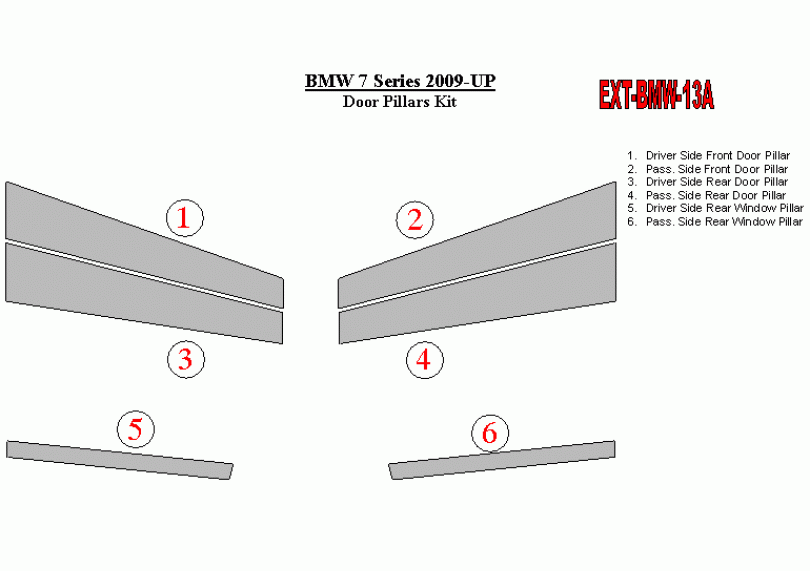 BMW 7 Series 2009-UP
Door Pillars Kit

EXT-BMW-13A

1. Driver Side Front Door Pillar
2. Pass. Side Front Door Pillar
3. Driver Side Rear Door Pillar
4. Pass. Side Rear Door Pillar
5. Driver Side Rear Window Pillar
6. Pass. Side Rear Window Pillar

1

2

3

4

5

6