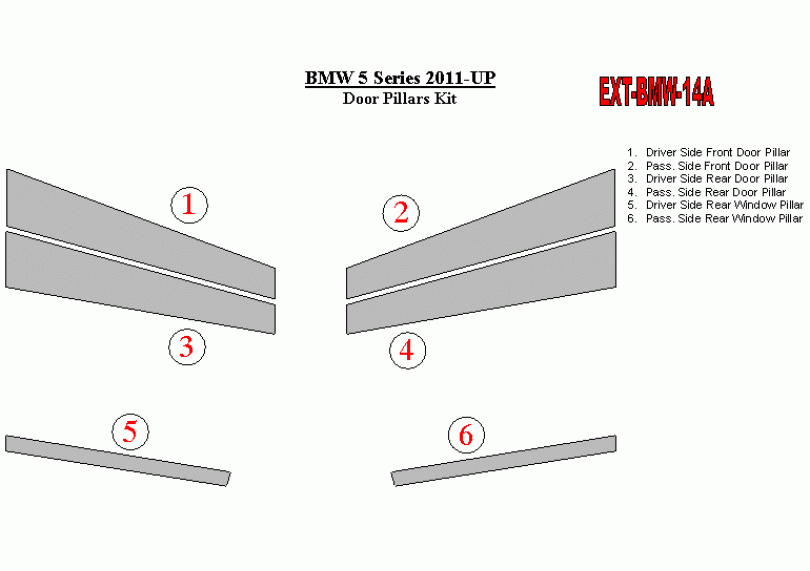 BMW 5 Series 2011-UP
Door Pillars Kit

EXT-BMW-14A

1. Driver Side Front Door Pillar
2. Pass. Side Front Door Pillar
3. Driver Side Rear Door Pillar
4. Pass. Side Rear Door Pillar
5. Driver Side Rear Window Pillar
6. Pass. Side Rear Window Pillar

1

2

3

4

5

6