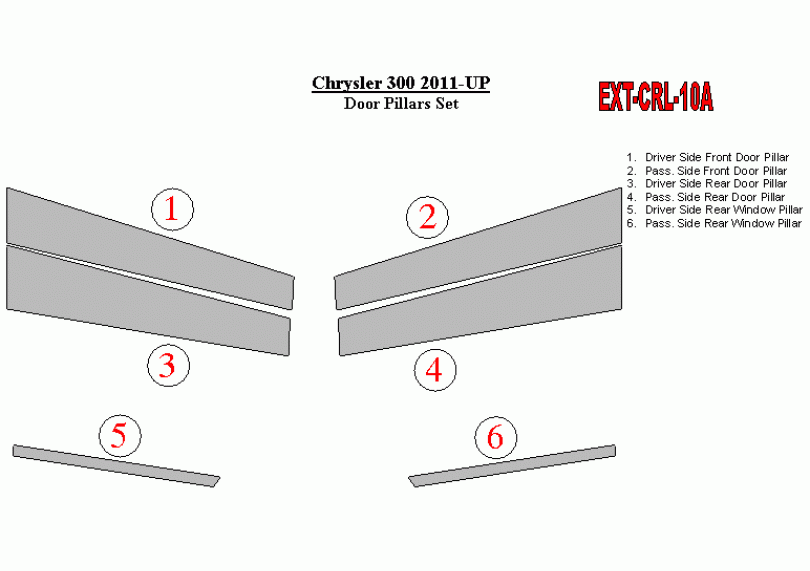 Chrysler 300 2011-UP
Door Pillars Set

EXT-CRL-10A

1. Driver Side Front Door Pillar
2. Pass. Side Front Door Pillar
3. Driver Side Rear Door Pillar
4. Pass. Side Rear Door Pillar
5. Driver Side Rear Window Pillar
6. Pass. Side Rear Window Pillar

1

2

3

4

5

6