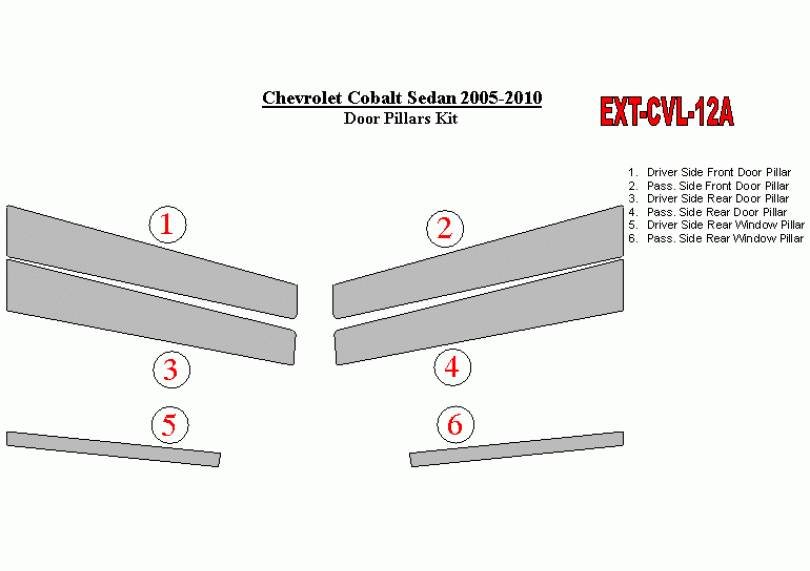 Chevrolet Cobalt Sedan 2005-2010
Door Pillars Kit

EXT-CVL-12A

1. Driver Side Front Door Pillar
2. Pass. Side Front Door Pillar
3. Driver Side Rear Door Pillar
4. Pass. Side Rear Door Pillar
5. Driver Side Rear Window Pillar
6. Pass. Side Rear Window Pillar

1

2

3

4

5

6