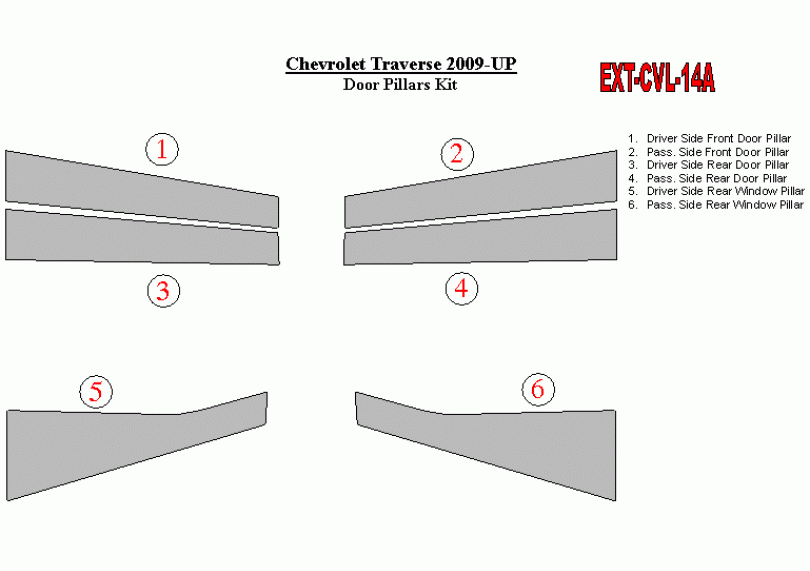 Chevrolet Traverse 2009-UP
Door Pillars Kit

EXT-CVL-14A

1. Driver Side Front Door Pillar
2. Pass. Side Front Door Pillar
3. Driver Side Rear Door Pillar
4. Pass. Side Rear Door Pillar
5. Driver Side Rear Window Pillar
6. Pass. Side Rear Window Pillar

1

2

3

4

5

6