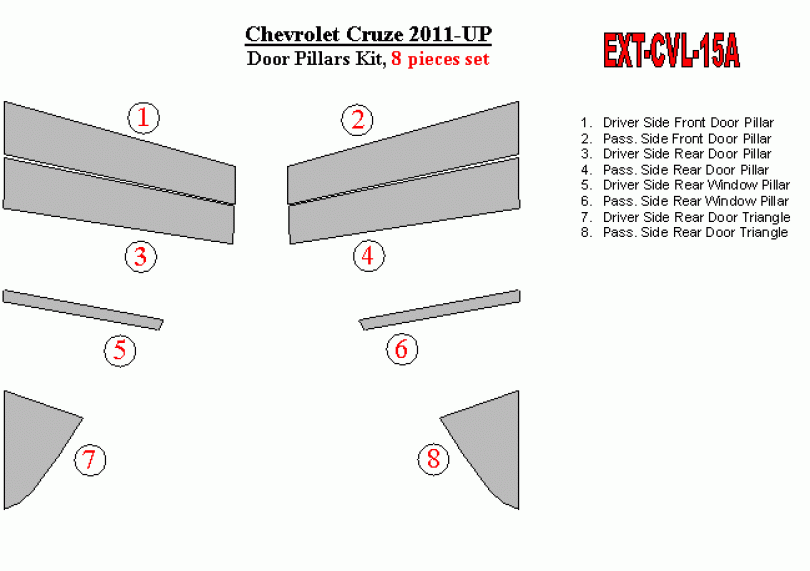 Chevrolet Cruze 2011-UP
Door Pillars Kit, 8 pieces set

EXT-CVL-15A

1

2

3

4

5

6

7

8

1. Driver Side Front Door Pillar
2. Pass. Side Front Door Pillar
3. Driver Side Rear Door Pillar
4. Pass. Side Rear Door Pillar
5. Driver Side Rear Window Pillar
6. Pass. Side Rear Window Pillar
7. Driver Side Rear Door Triangle
8. Pass. Side Rear Door Triangle