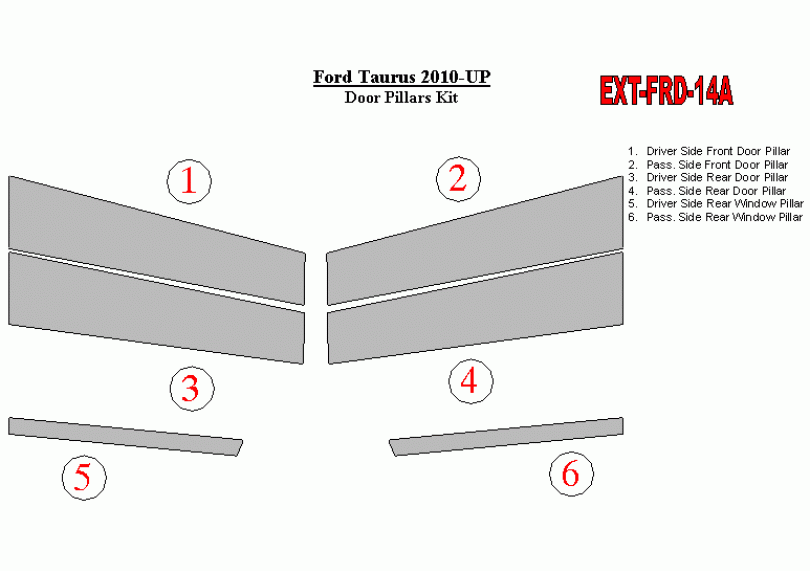 Ford Taurus 2010-UP
Door Pillars Kit

EXT-FRD-14A

1. Driver Side Front Door Pillar
2. Pass. Side Front Door Pillar
3. Driver Side Rear Door Pillar
4. Pass. Side Rear Door Pillar
5. Driver Side Rear Window Pillar
6. Pass. Side Rear Window Pillar

1
2
3
4
5
6