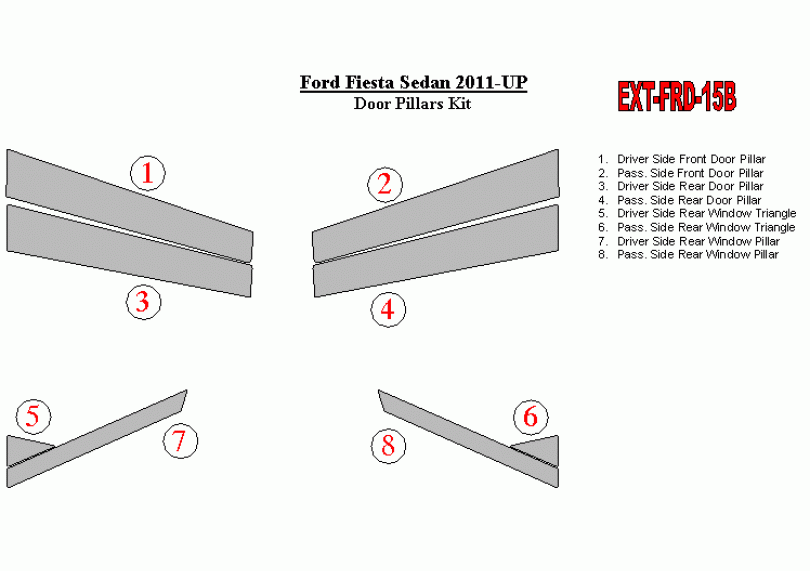 Ford Fiesta Sedan 2011-UP
Door Pillars Kit

EXT-FRD-15B

1. Driver Side Front Door Pillar
2. Pass. Side Front Door Pillar
3. Driver Side Rear Door Pillar
4. Pass. Side Rear Door Pillar
5. Driver Side Rear Window Triangle
6. Pass. Side Rear Window Triangle
7. Driver Side Rear Window Pillar
8. Pass. Side Rear Window Pillar

1
2
3
4
5
7
8
6