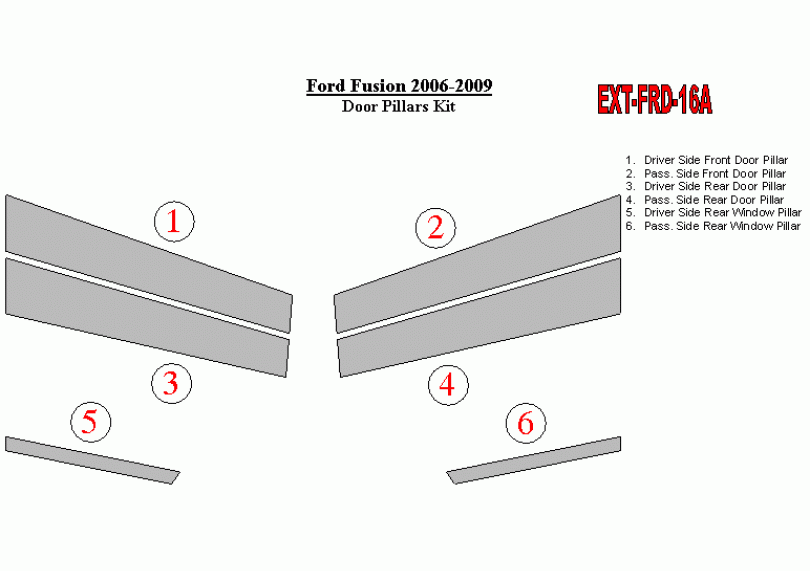 Ford Fusion 2006-2009
Door Pillars Kit

EXT-FRD-16A

1. Driver Side Front Door Pillar
2. Pass. Side Front Door Pillar
3. Driver Side Rear Door Pillar
4. Pass. Side Rear Door Pillar
5. Driver Side Rear Window Pillar
6. Pass. Side Rear Window Pillar

1
2
3
4
5
6