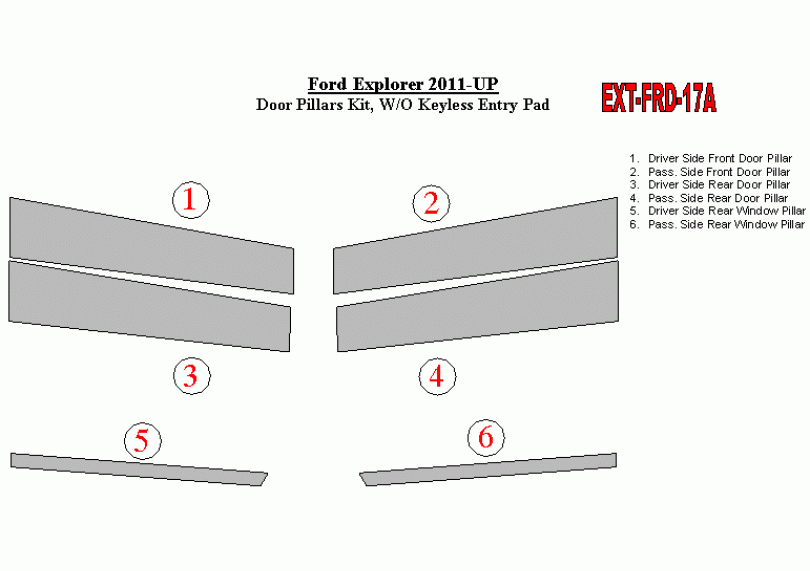 Ford Explorer 2011-UP
Door Pillars Kit, W/O Keyless Entry Pad

EXT-FRD-17A

1. Driver Side Front Door Pillar
2. Pass. Side Front Door Pillar
3. Driver Side Rear Door Pillar
4. Pass. Side Rear Door Pillar
5. Driver Side Rear Window Pillar
6. Pass. Side Rear Window Pillar

1

2

3

4

5

6