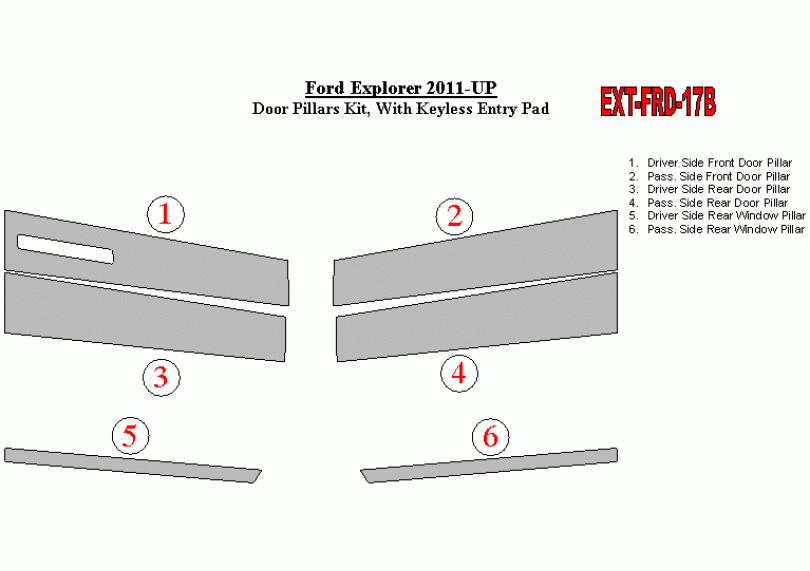 Ford Explorer 2011-UP
Door Pillars Kit, With Keyless Entry Pad

EXT-FRD-17B

1. Driver Side Front Door Pillar
2. Pass. Side Front Door Pillar
3. Driver Side Rear Door Pillar
4. Pass. Side Rear Door Pillar
5. Driver Side Rear Window Pillar
6. Pass. Side Rear Window Pillar

1

2

3

4

5

6