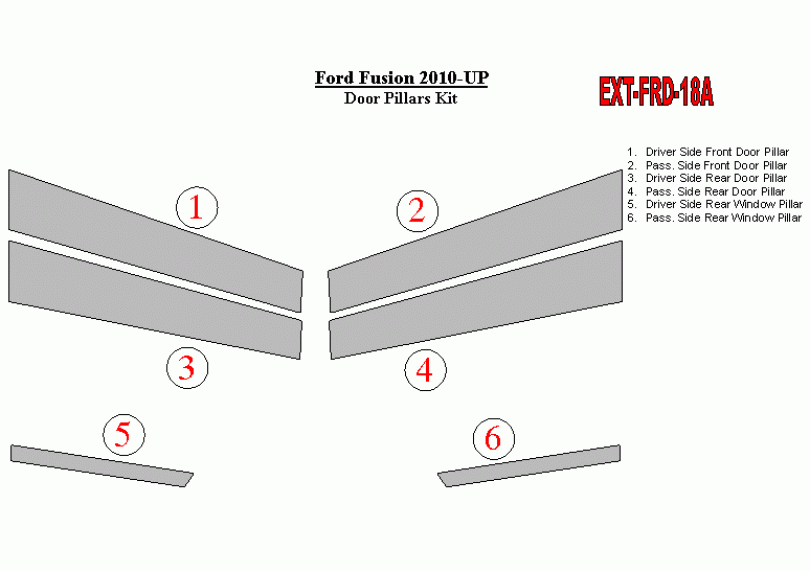 Ford Fusion 2010-UP
Door Pillars Kit

EXT-FRD-18A

1. Driver Side Front Door Pillar
2. Pass. Side Front Door Pillar
3. Driver Side Rear Door Pillar
4. Pass. Side Rear Door Pillar
5. Driver Side Rear Window Pillar
6. Pass. Side Rear Window Pillar

1

2

3

4

5

6