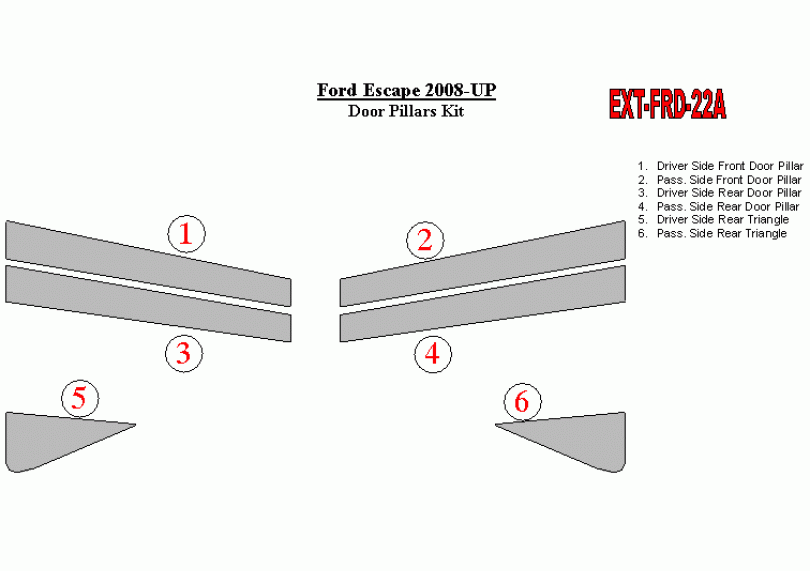 Ford Escape 2008-UP
Door Pillars Kit

EXT-FRD-22A

1. Driver Side Front Door Pillar
2. Pass. Side Front Door Pillar
3. Driver Side Rear Door Pillar
4. Pass. Side Rear Door Pillar
5. Driver Side Rear Triangle
6. Pass. Side Rear Triangle

1

2

3

4

5

6