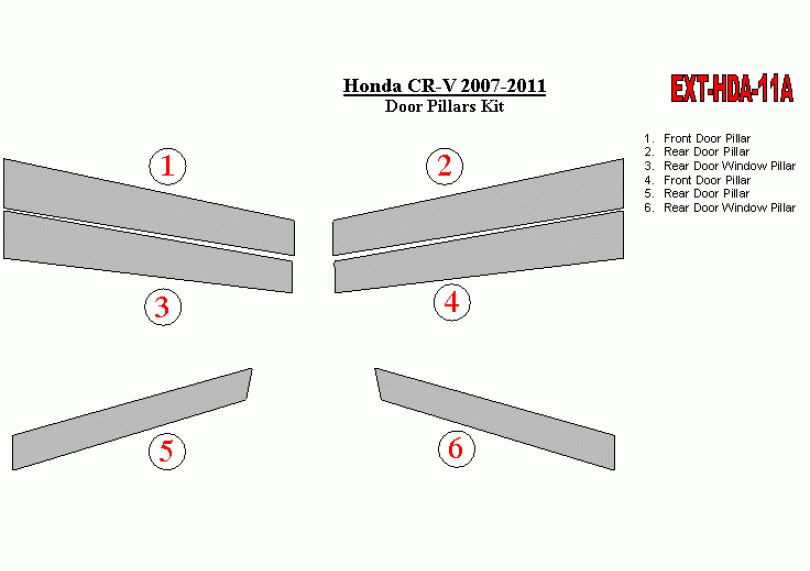 Honda CR-V 2007-2011
Door Pillars Kit

EXT-HDA-11A

1. Front Door Pillar
2. Rear Door Pillar
3. Rear Door Window Pillar
4. Front Door Pillar
5. Rear Door Pillar
6. Rear Door Window Pillar

1
2
3
4
5
6