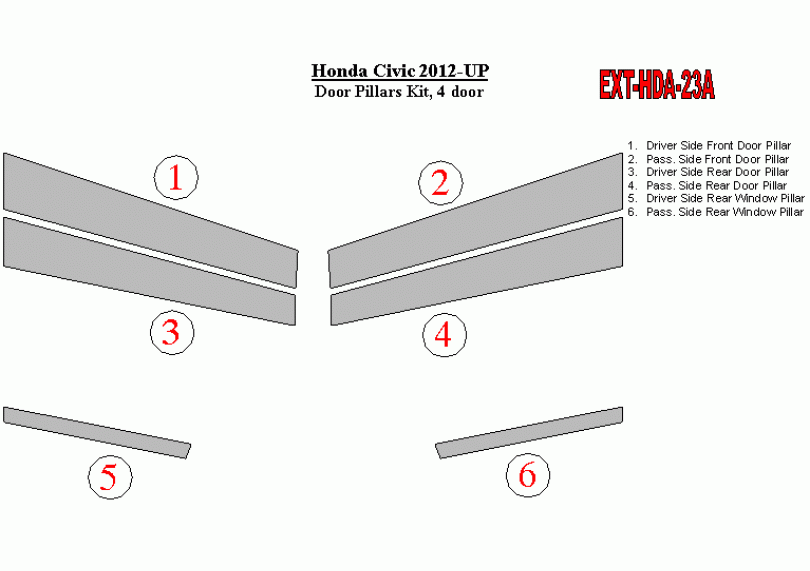 Honda Civic 2012-UP
Door Pillars Kit, 4 door

EXT-HDA-23A

1. Driver Side Front Door Pillar
2. Pass. Side Front Door Pillar
3. Driver Side Rear Door Pillar
4. Pass. Side Rear Door Pillar
5. Driver Side Rear Window Pillar
6. Pass. Side Rear Window Pillar

1

2

3

4

5

6