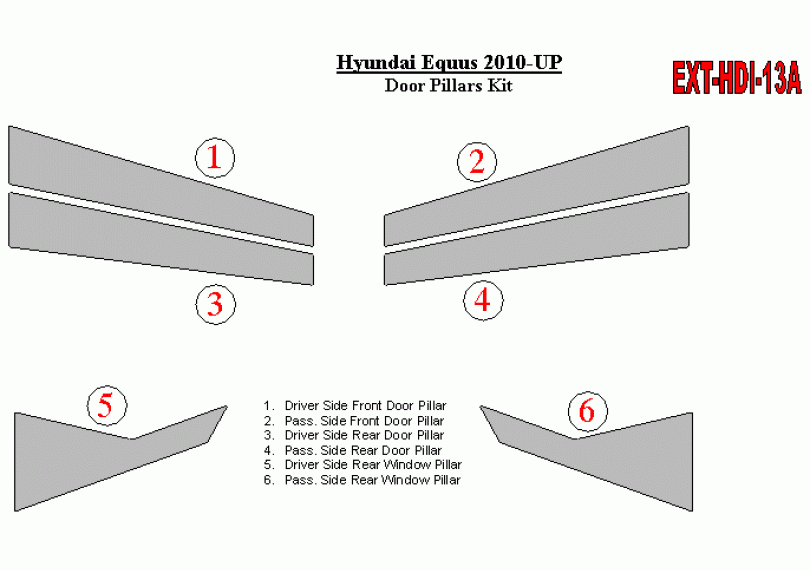 Hyundai Equus 2010-UP
Door Pillars Kit

EXT-HDI-13A

1

2

3

4

5

6

1. Driver Side Front Door Pillar
2. Pass. Side Front Door Pillar
3. Driver Side Rear Door Pillar
4. Pass. Side Rear Door Pillar
5. Driver Side Rear Window Pillar
6. Pass. Side Rear Window Pillar