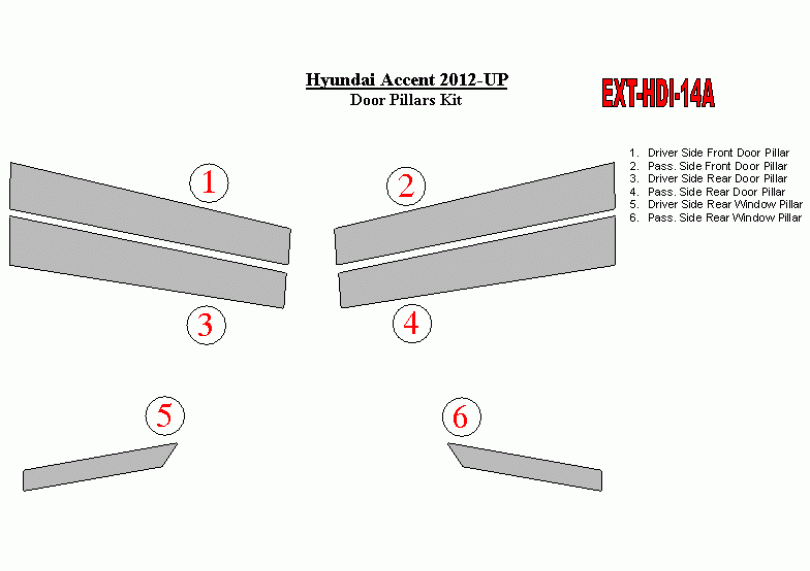 Hyundai Accent 2012-UP
Door Pillars Kit

EXT-HDI-14A

1. Driver Side Front Door Pillar
2. Pass. Side Front Door Pillar
3. Driver Side Rear Door Pillar
4. Pass. Side Rear Door Pillar
5. Driver Side Rear Window Pillar
6. Pass. Side Rear Window Pillar

1

2

3

4

5

6