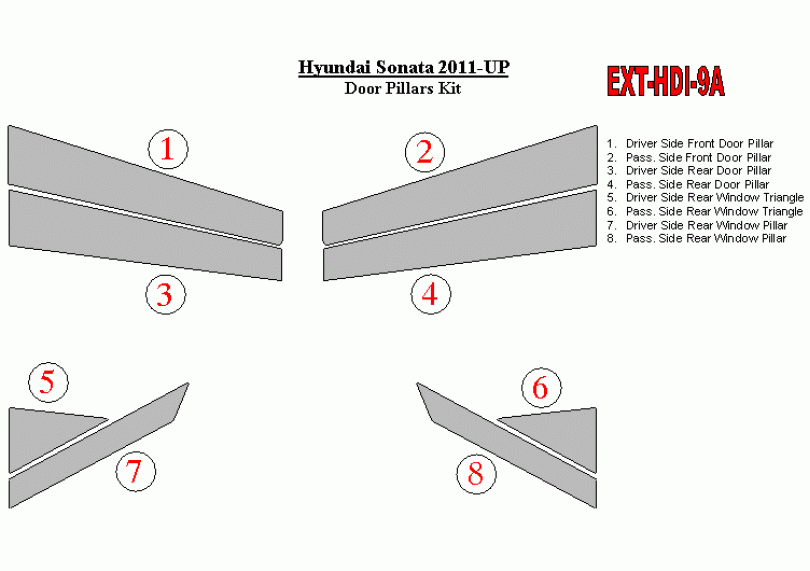 Hyundai Sonata 2011-UP
Door Pillars Kit

EXT-HDI-9A

1. Driver Side Front Door Pillar
2. Pass. Side Front Door Pillar
3. Driver Side Rear Door Pillar
4. Pass. Side Rear Door Pillar
5. Driver Side Rear Window Triangle
6. Pass. Side Rear Window Triangle
7. Driver Side Rear Window Pillar
8. Pass. Side Rear Window Pillar

1

2

3

4

5

6

7

8