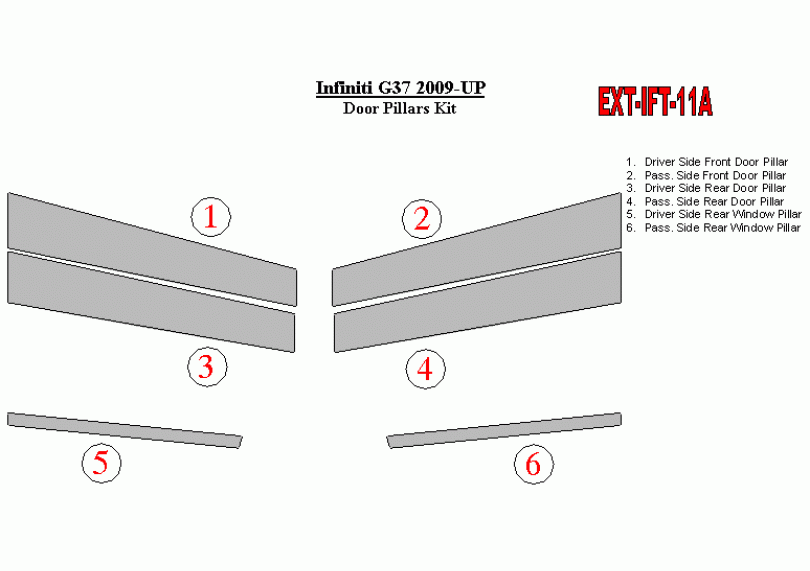 Infiniti G37 2009-UP
Door Pillars Kit

EXT-IFT-11A

1. Driver Side Front Door Pillar
2. Pass. Side Front Door Pillar
3. Driver Side Rear Door Pillar
4. Pass. Side Rear Door Pillar
5. Driver Side Rear Window Pillar
6. Pass. Side Rear Window Pillar

1

2

3

4

5

6