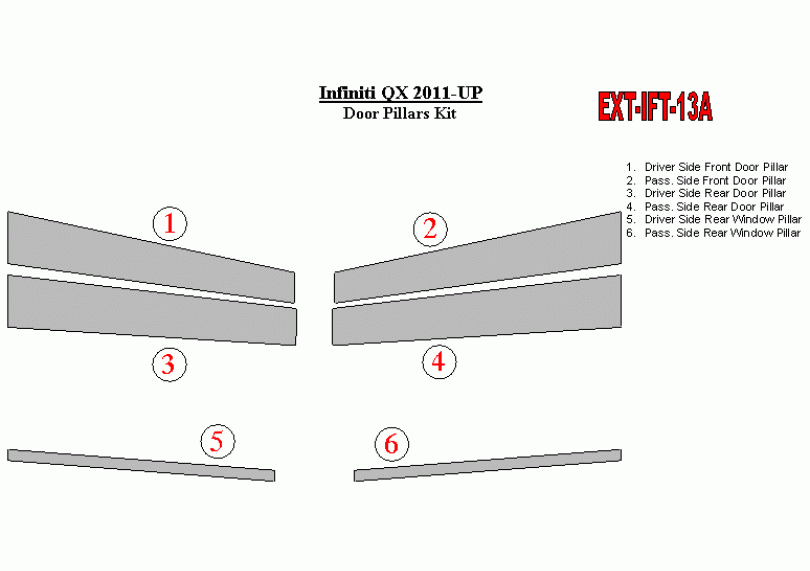 Infiniti QX 2011-UP
Door Pillars Kit

EXT-IFT-13A

1. Driver Side Front Door Pillar
2. Pass. Side Front Door Pillar
3. Driver Side Rear Door Pillar
4. Pass. Side Rear Door Pillar
5. Driver Side Rear Window Pillar
6. Pass. Side Rear Window Pillar

1

2

3

4

5

6