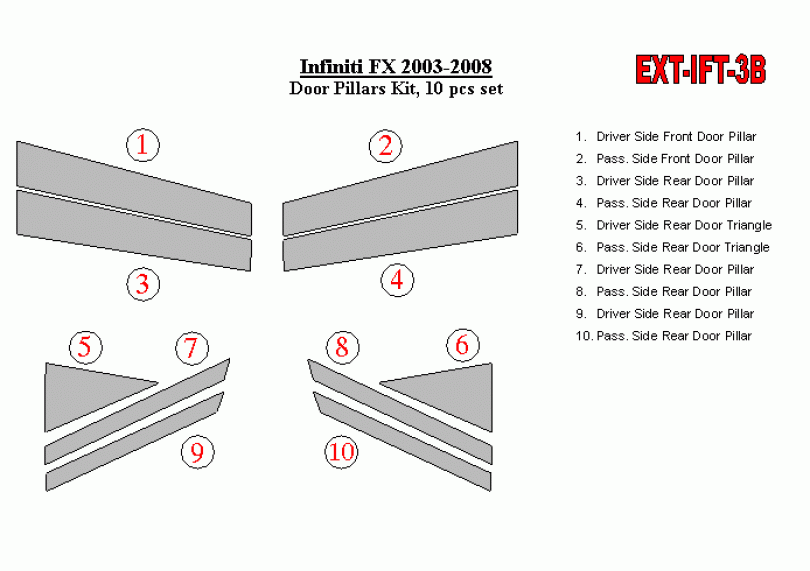 Infiniti FX 2003-2008
Door Pillars Kit, 10 pcs set

EXT-IFT-3B

1
2
3
4
5
7
8
6
9
10

1. Driver Side Front Door Pillar
2. Pass. Side Front Door Pillar
3. Driver Side Rear Door Pillar
4. Pass. Side Rear Door Pillar
5. Driver Side Rear Door Triangle
6. Pass. Side Rear Door Triangle
7. Driver Side Rear Door Pillar
8. Pass. Side Rear Door Pillar
9. Driver Side Rear Door Pillar
10. Pass. Side Rear Door Pillar