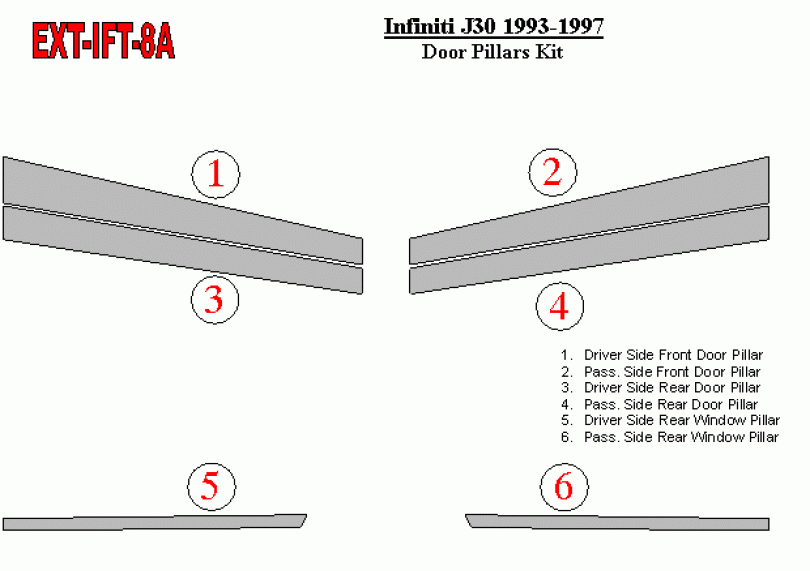 EXT-IFT-8A

Infiniti J30 1993-1997
Door Pillars Kit

1

2

3

4

1. Driver Side Front Door Pillar
2. Pass. Side Front Door Pillar
3. Driver Side Rear Door Pillar
4. Pass. Side Rear Door Pillar
5. Driver Side Rear Window Pillar
6. Pass. Side Rear Window Pillar

5

6