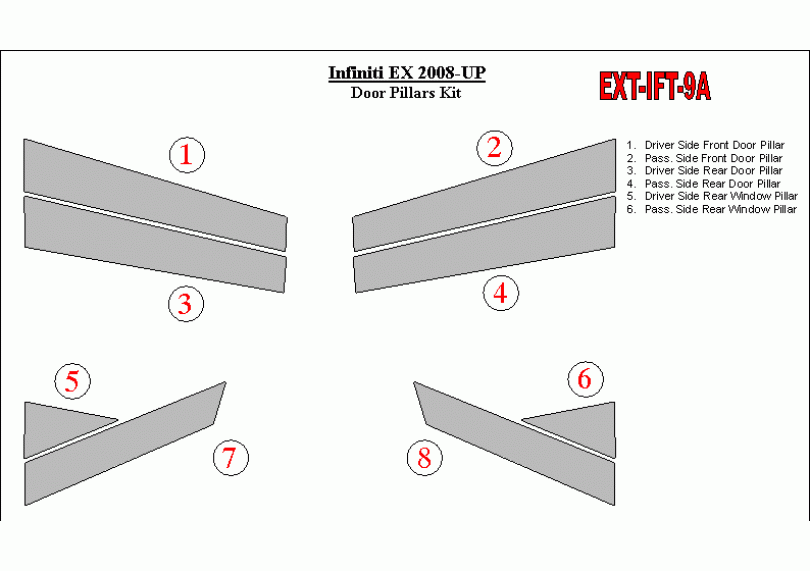 Infiniti EX 2008-UP
Door Pillars Kit

EXT-IFT-9A

1. Driver Side Front Door Pillar
2. Pass. Side Front Door Pillar
3. Driver Side Rear Door Pillar
4. Pass. Side Rear Door Pillar
5. Driver Side Rear Window Pillar
6. Pass. Side Rear Window Pillar

1
2
3
4
5
6
7
8