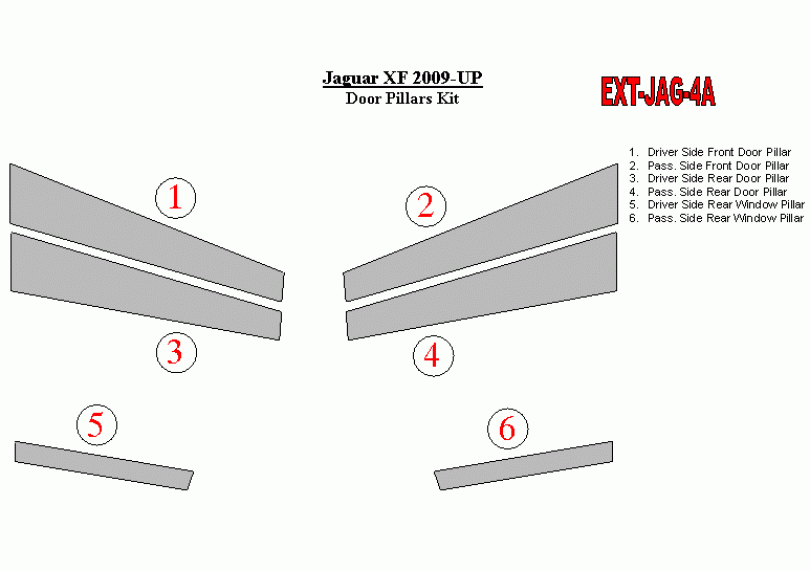 Jaguar XF 2009-UP
Door Pillars Kit

EXT-JAG-4A

1. Driver Side Front Door Pillar
2. Pass. Side Front Door Pillar
3. Driver Side Rear Door Pillar
4. Pass. Side Rear Door Pillar
5. Driver Side Rear Window Pillar
6. Pass. Side Rear Window Pillar

1

2

3

4

5

6