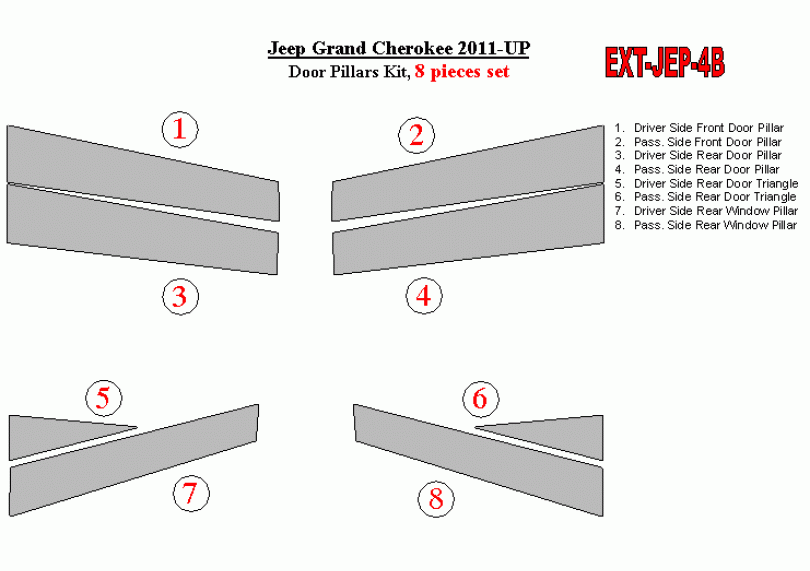 Jeep Grand Cherokee 2011-UP
Door Pillars Kit, 8 pieces set

EXT-JEP-4B

1
2

1. Driver Side Front Door Pillar
2. Pass. Side Front Door Pillar
3. Driver Side Rear Door Pillar
4. Pass. Side Rear Door Pillar
5. Driver Side Rear Door Triangle
6. Pass. Side Rear Door Triangle
7. Driver Side Rear Window Pillar
8. Pass. Side Rear Window Pillar

3
4

5
6

7
8