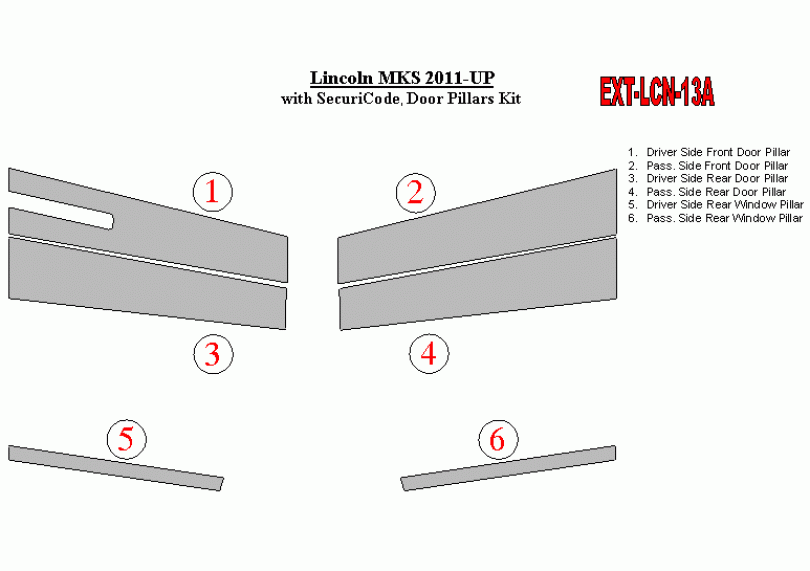 Lincoln MKS 2011-UP
with SecuriCode, Door Pillars Kit

EXT-LCN-13A

1. Driver Side Front Door Pillar
2. Pass. Side Front Door Pillar
3. Driver Side Rear Door Pillar
4. Pass. Side Rear Door Pillar
5. Driver Side Rear Window Pillar
6. Pass. Side Rear Window Pillar

1

2

3

4

5

6