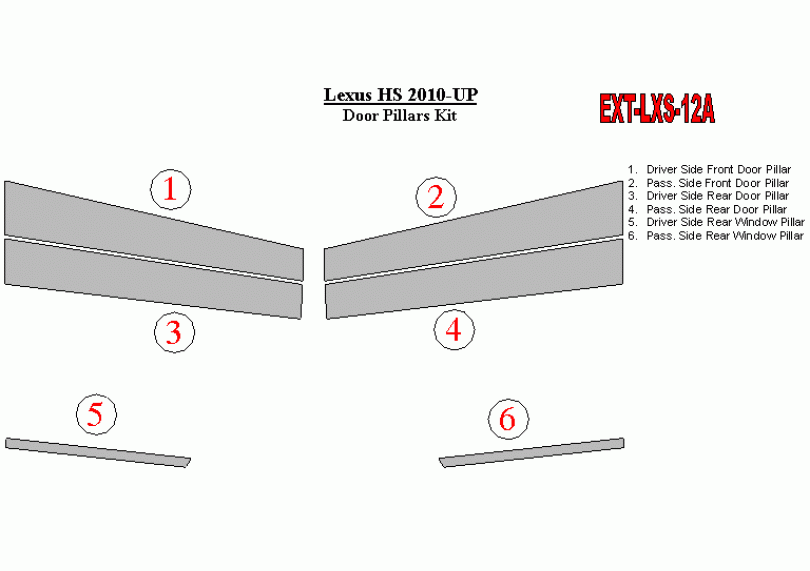 Lexus HS 2010-UP
Door Pillars Kit

EXT-LXS-12A

1. Driver Side Front Door Pillar
2. Pass. Side Front Door Pillar
3. Driver Side Rear Door Pillar
4. Pass. Side Rear Door Pillar
5. Driver Side Rear Window Pillar
6. Pass. Side Rear Window Pillar

1

2

3

4

5

6