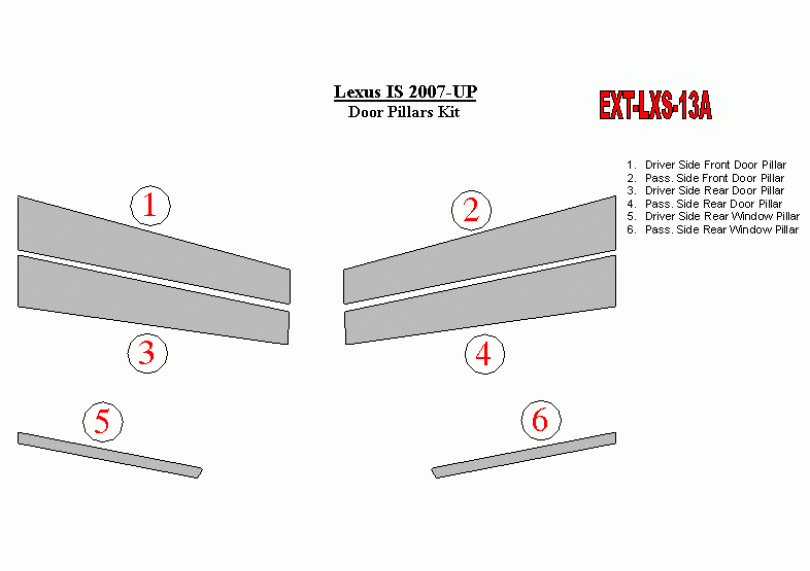 Lexus IS 2007-UP
Door Pillars Kit

EXT-LXS-13A

1. Driver Side Front Door Pillar
2. Pass. Side Front Door Pillar
3. Driver Side Rear Door Pillar
4. Pass. Side Rear Door Pillar
5. Driver Side Rear Window Pillar
6. Pass. Side Rear Window Pillar

1

2

3

4

5

6