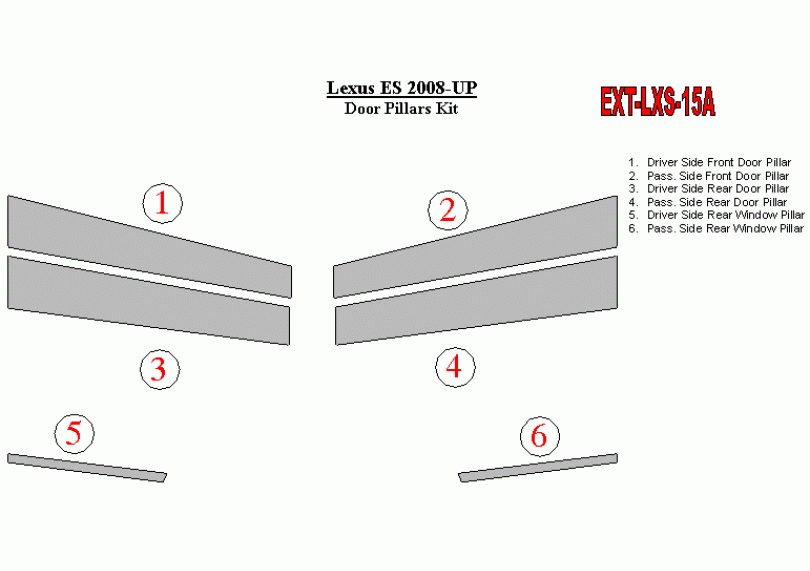 Lexus ES 2008-UP
Door Pillars Kit

EXT-LXS-15A

1. Driver Side Front Door Pillar
2. Pass. Side Front Door Pillar
3. Driver Side Rear Door Pillar
4. Pass. Side Rear Door Pillar
5. Driver Side Rear Window Pillar
6. Pass. Side Rear Window Pillar

1

2

3

4

5

6