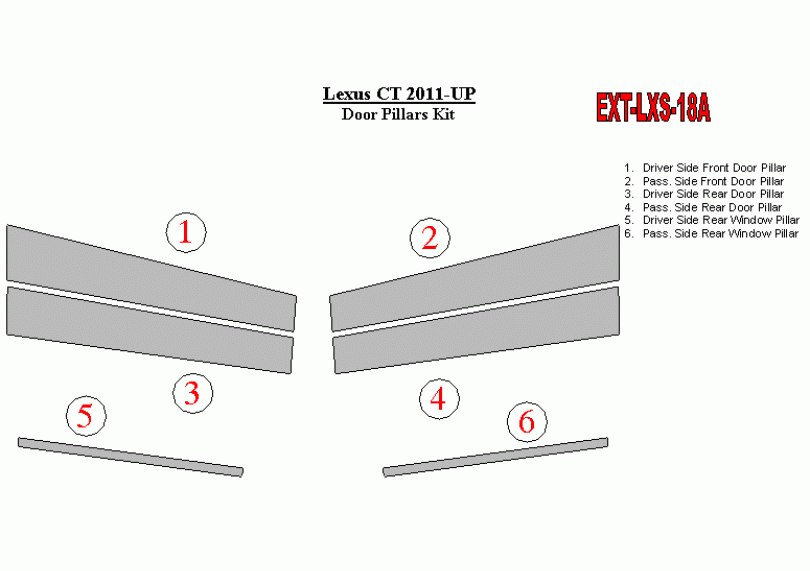 Lexus CT 2011-UP
Door Pillars Kit

EXT-LXS-18A

1. Driver Side Front Door Pillar
2. Pass. Side Front Door Pillar
3. Driver Side Rear Door Pillar
4. Pass. Side Rear Door Pillar
5. Driver Side Rear Window Pillar
6. Pass. Side Rear Window Pillar

1

2

3

4

5

6