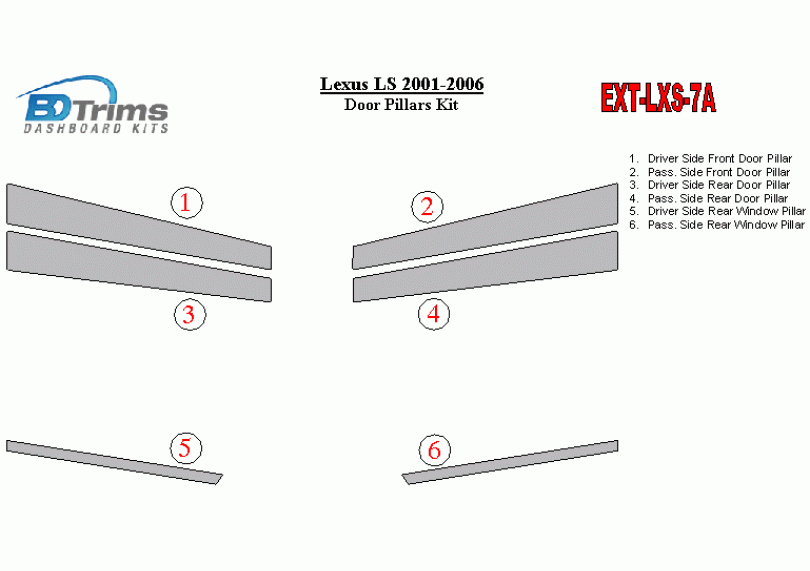 BD Trims
DASHBOARD KITS

Lexus LS 2001-2006
Door Pillars Kit

EXT-LXS-7A

1. Driver Side Front Door Pillar
2. Pass. Side Front Door Pillar
3. Driver Side Rear Door Pillar
4. Pass. Side Rear Door Pillar
5. Driver Side Rear Window Pillar
6. Pass. Side Rear Window Pillar

1

2

3

4

5

6