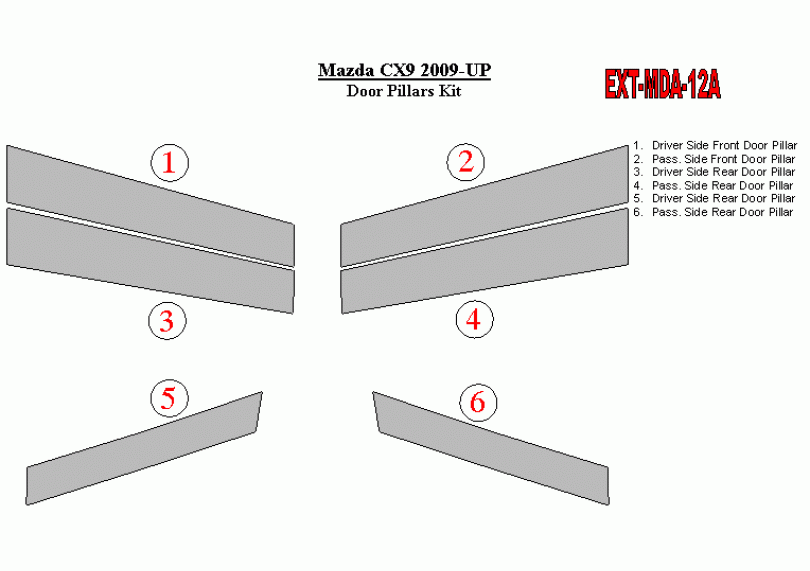 Mazda CX9 2009-UP
Door Pillars Kit

EXT-MDA-12A

1. Driver Side Front Door Pillar
2. Pass. Side Front Door Pillar
3. Driver Side Rear Door Pillar
4. Pass. Side Rear Door Pillar
5. Driver Side Rear Door Pillar
6. Pass. Side Rear Door Pillar

1

2

3

4

5

6