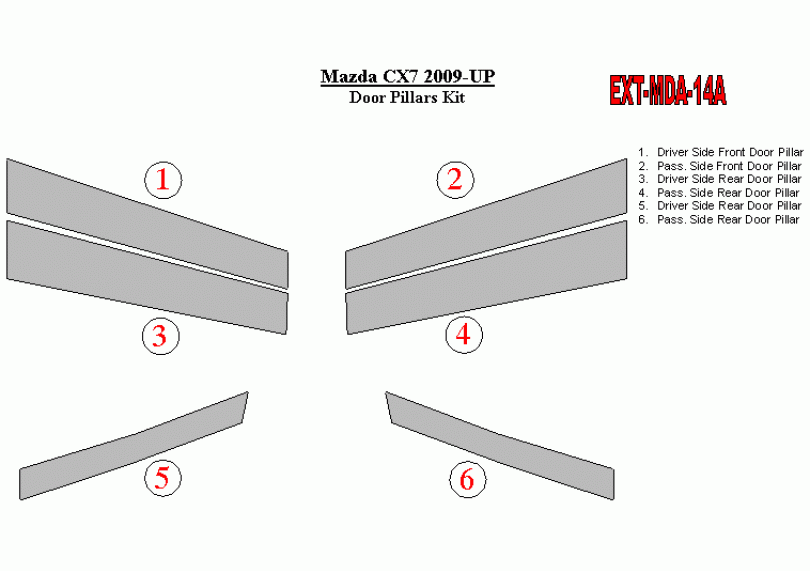 Mazda CX7 2009-UP
Door Pillars Kit

EXT-MDA-14A

1. Driver Side Front Door Pillar
2. Pass. Side Front Door Pillar
3. Driver Side Rear Door Pillar
4. Pass. Side Rear Door Pillar
5. Driver Side Rear Door Pillar
6. Pass. Side Rear Door Pillar

1

2

3

4

5

6