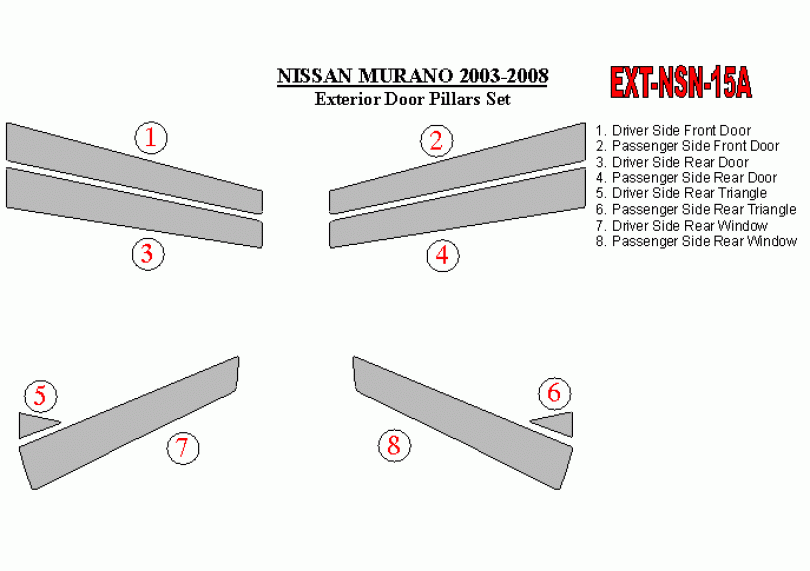 NISSAN MURANO 2003-2008
Exterior Door Pillars Set

EXT-NSN-15A

1. Driver Side Front Door
2. Passenger Side Front Door
3. Driver Side Rear Door
4. Passenger Side Rear Door
5. Driver Side Rear Triangle
6. Passenger Side Rear Triangle
7. Driver Side Rear Window
8. Passenger Side Rear Window

1
2
3
4
5
6
7
8