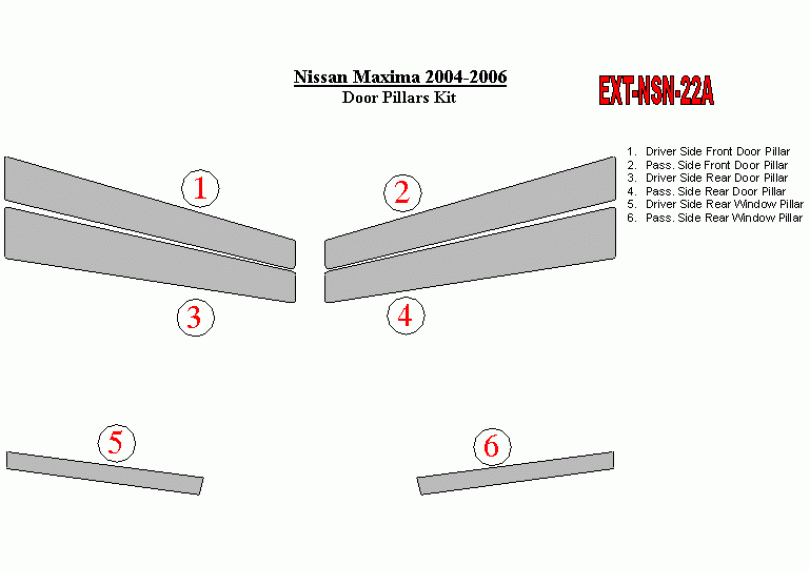 Nissan Maxima 2004-2006
Door Pillars Kit

EXT-NSN-22A

1. Driver Side Front Door Pillar
2. Pass. Side Front Door Pillar
3. Driver Side Rear Door Pillar
4. Pass. Side Rear Door Pillar
5. Driver Side Rear Window Pillar
6. Pass. Side Rear Window Pillar

1

2

3

4

5

6