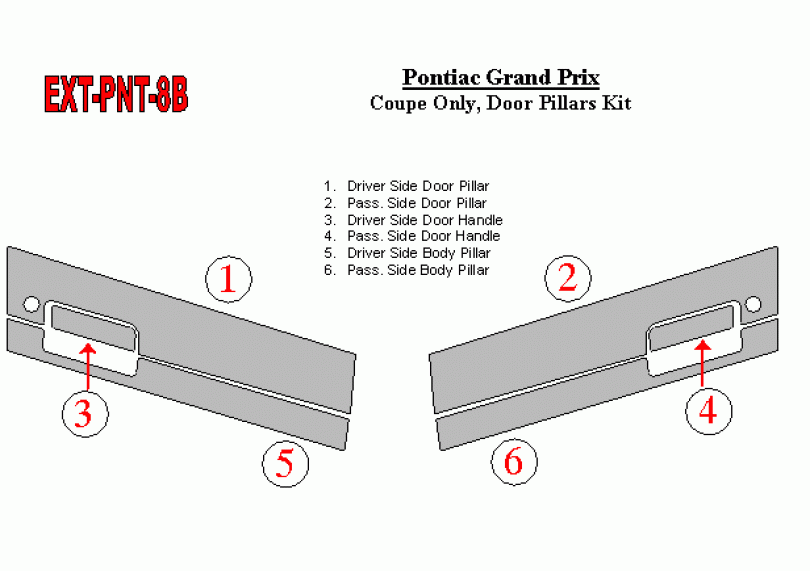 EXT-PNT-8B

Pontiac Grand Prix
Coupe Only, Door Pillars Kit

1. Driver Side Door Pillar
2. Pass. Side Door Pillar
3. Driver Side Door Handle
4. Pass. Side Door Handle
5. Driver Side Body Pillar
6. Pass. Side Body Pillar

1

2

3

4

5

6