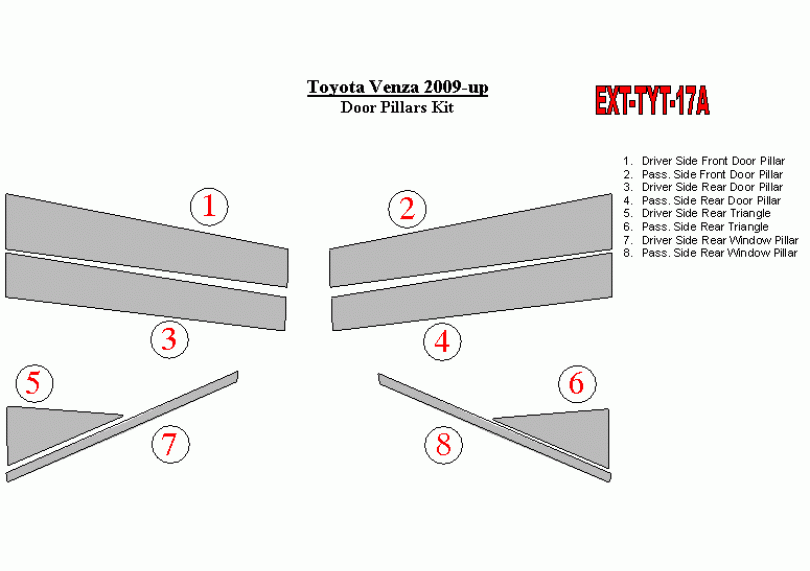 Toyota Venza 2009-up
Door Pillars Kit

EXT-TYT-17A

1. Driver Side Front Door Pillar
2. Pass. Side Front Door Pillar
3. Driver Side Rear Door Pillar
4. Pass. Side Rear Door Pillar
5. Driver Side Rear Triangle
6. Pass. Side Rear Triangle
7. Driver Side Rear Window Pillar
8. Pass. Side Rear Window Pillar

1
2
3
4
5
6
7
8