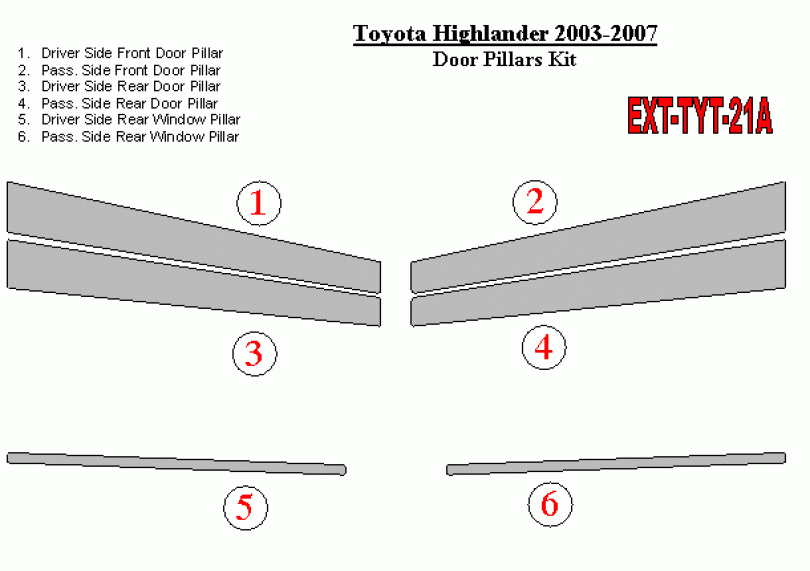 Toyota Highlander 2003-2007
Door Pillars Kit

1. Driver Side Front Door Pillar
2. Pass. Side Front Door Pillar
3. Driver Side Rear Door Pillar
4. Pass. Side Rear Door Pillar
5. Driver Side Rear Window Pillar
6. Pass. Side Rear Window Pillar

EXT-TYT-21A

1

2

3

4

5

6