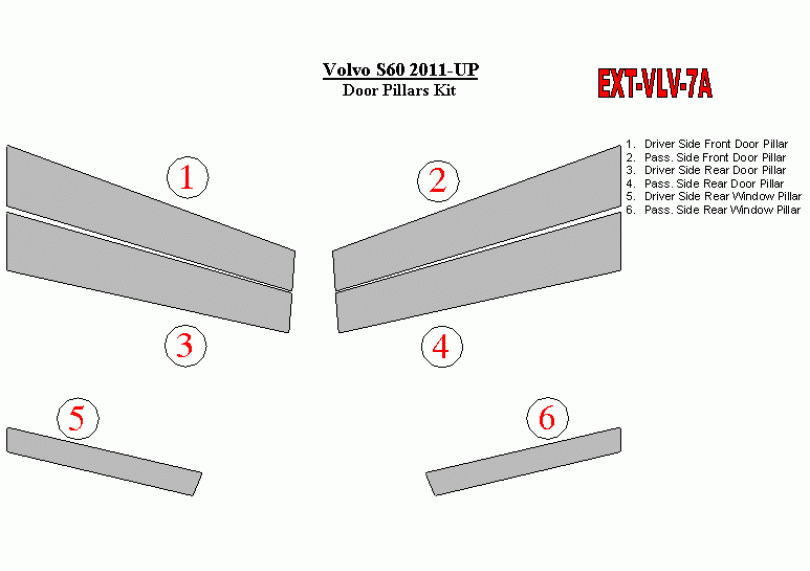 Volvo S60 2011-UP
Door Pillars Kit

EXT-VLV-7A

1. Driver Side Front Door Pillar
2. Pass. Side Front Door Pillar
3. Driver Side Rear Door Pillar
4. Pass. Side Rear Door Pillar
5. Driver Side Rear Window Pillar
6. Pass. Side Rear Window Pillar

1

2

3

4

5

6