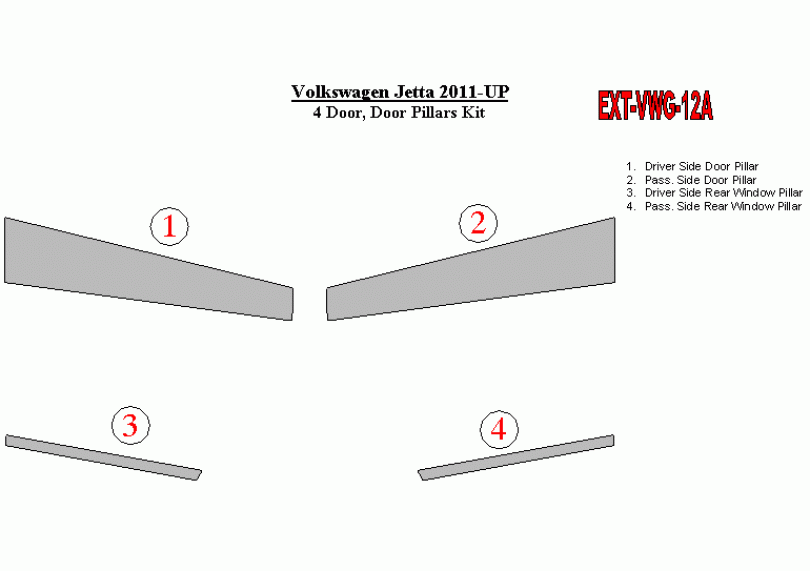 Volkswagen Jetta 2011-UP
4 Door, Door Pillars Kit

EXT-VWG-12A

1. Driver Side Door Pillar
2. Pass. Side Door Pillar
3. Driver Side Rear Window Pillar
4. Pass. Side Rear Window Pillar

1

2

3

4