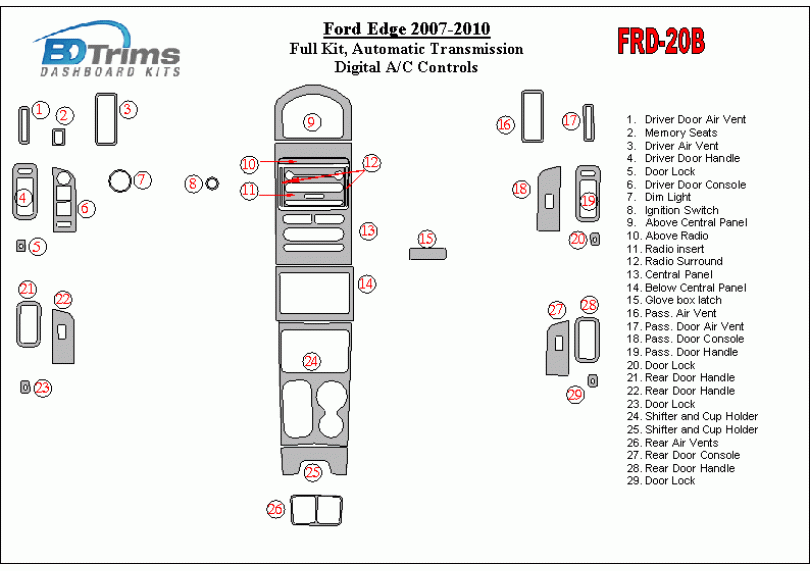 BD Trims
DASHBOARD KITS

Ford Edge 2007-2010
Full Kit, Automatic Transmission
Digital A/C Controls

FRD-20B

1 2 3 4 5 6 7 8 9 10 11 12 13 14 15 16 17 18 19 20 21 22 23 24 25 26 27 28 29

1. Driver Door Air Vent
2. Memory Seats
3. Driver Air Vent
4. Driver Door Handle
5. Door Lock
6. Driver Door Console
7. Dim Light
8. Ignition Switch
9. Above Central Panel
10. Above Radio
11. Radio insert
12. Radio Surround
13. Central Panel
14. Below Central Panel
15. Glove box latch
16. Pass. Air Vent
17. Pass. Door Air Vent
18. Pass. Door Console
19. Pass. Door Handle
20. Door Lock
21. Rear Door Handle
22. Rear Door Handle
23. Door Lock
24. Shifter and Cup Holder
25. Shifter and Cup Holder
26. Rear Air Vents
27. Rear Door Console
28. Rear Door Handle
29. Door Lock