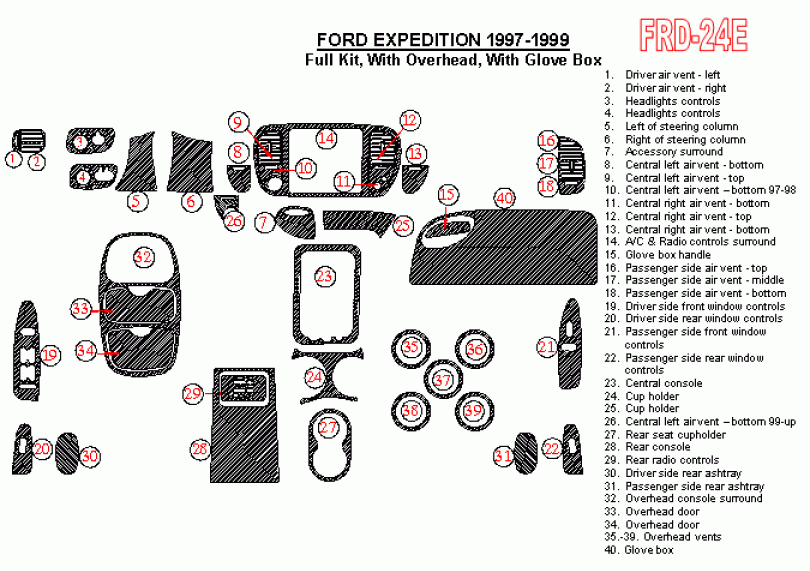 FORD EXPEDITION 1997-1999
Full Kit, With Overhead, With Glove Box

FRD-24E

1. Driver air vent - left
2. Driver air vent - right
3. Headlights controls
4. Headlights controls
5. Left of steering column
6. Right of steering column
7. Accessory surround
8. Central left air vent - bottom
9. Central left air vent - top
10. Central left air vent – bottom 97-98
11. Central right air vent - bottom
12. Central right air vent - top
13. Central right air vent - bottom
14. A/C & Radio controls surround
15. Glove box handle
16. Passenger side air vent - top
17. Passenger side air vent - middle
18. Passenger side air vent - bottom
19. Driver side front window controls
20. Driver side rear window controls
21. Passenger side front window controls
22. Passenger side rear window controls
23. Central console
24. Cup holder
25. Cup holder
26. Central left air vent – bottom 99-up
27. Rear seat cupholder
28. Rear console
29. Rear radio controls
30. Driver side rear ashtray
31. Passenger side rear ashtray
32. Overhead console surround
33. Overhead door
34. Overhead door
35.-39. Overhead vents
40. Glove box

1 2 3 4 5 6 7 8 9 10 11 12 13 14 15 16 17 18 19 20 21 22 23 24 25 26 27 28 29 30 31 32 33 34 35 36 37 38 39 40