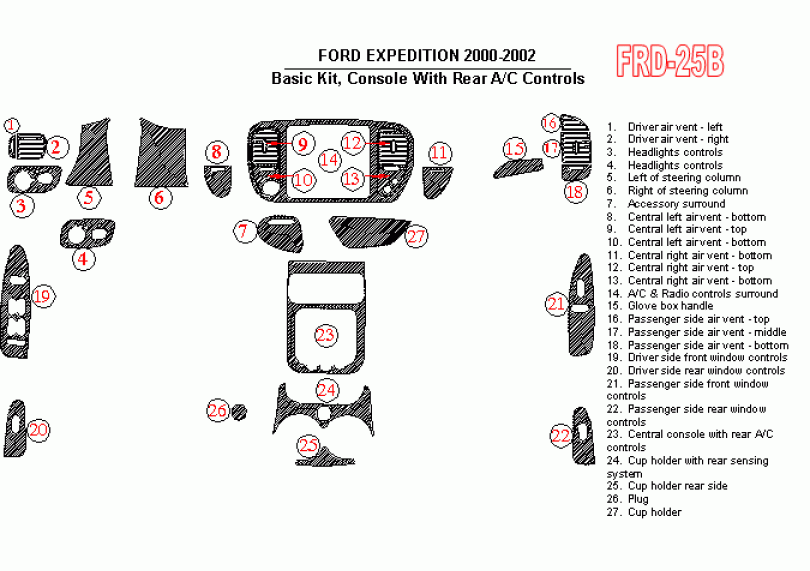 FORD EXPEDITION 2000-2002
Basic Kit, Console With Rear A/C Controls

FRD-25B

1
2
3
4
5
6
7
8
9
10
11
12
13
14
15
16
17
18
19
20
21
22
23
24
25
26
27

1. Driver air vent - left
2. Driver air vent - right
3. Headlights controls
4. Headlights controls
5. Left of steering column
6. Right of steering column
7. Accessory surround
8. Central left air vent - bottom
9. Central left air vent - top
10. Central left air vent - bottom
11. Central right air vent - bottom
12. Central right air vent - top
13. Central right air vent - bottom
14. A/C & Radio controls surround
15. Glove box handle
16. Passenger side air vent - top
17. Passenger side air vent - middle
18. Passenger side air vent - bottom
19. Driver side front window controls
20. Driver side rear window controls
21. Passenger side front window controls
22. Passenger side rear window controls
23. Central console with rear A/C controls
24. Cup holder with rear sensing system
25. Cup holder rear side
26. Plug
27. Cup holder